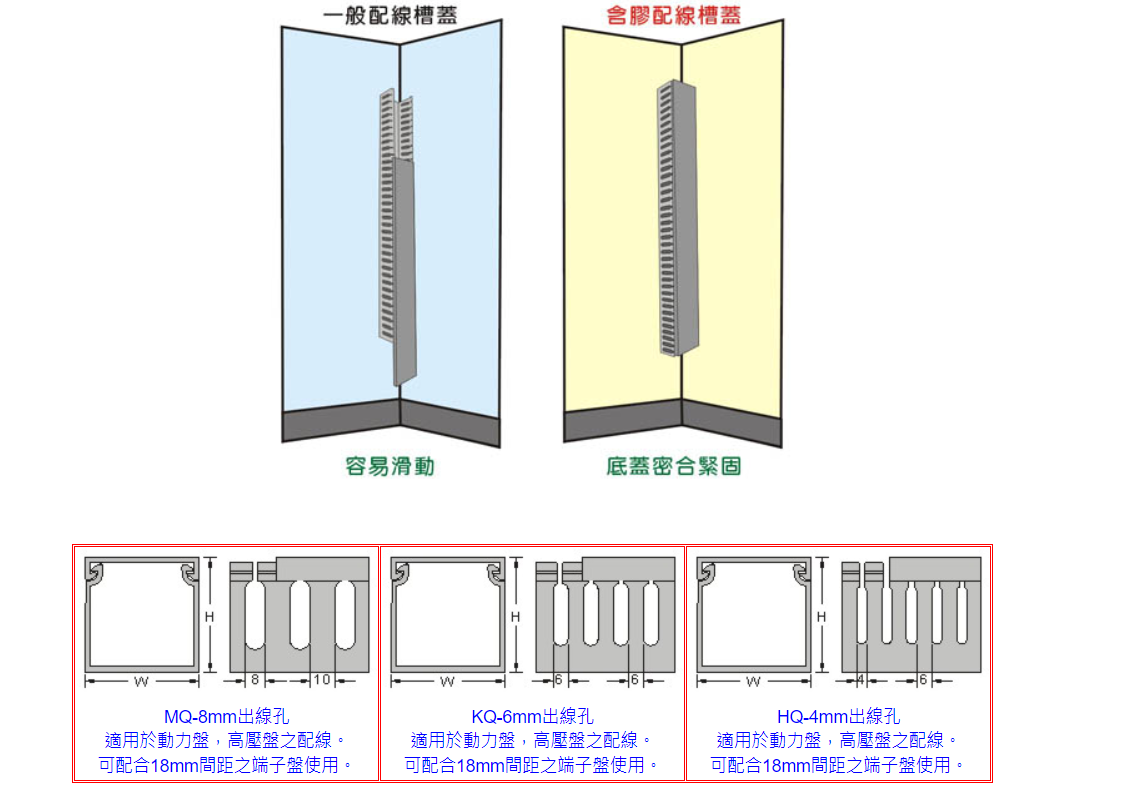 一般配線槽蓋

容易滑動

含膠配線槽蓋

底蓋密合緊固

H
W
8
10

MQ-8mm出線孔
適用於動力盤，高壓盤之配線。
可配合18mm間距之端子盤使用。

H
W
6
6

KQ-6mm出線孔
適用於動力盤，高壓盤之配線。
可配合18mm間距之端子盤使用。

H
W
4
6

HQ-4mm出線孔
適用於動力盤，高壓盤之配線。
可配合18mm間距之端子盤使用。