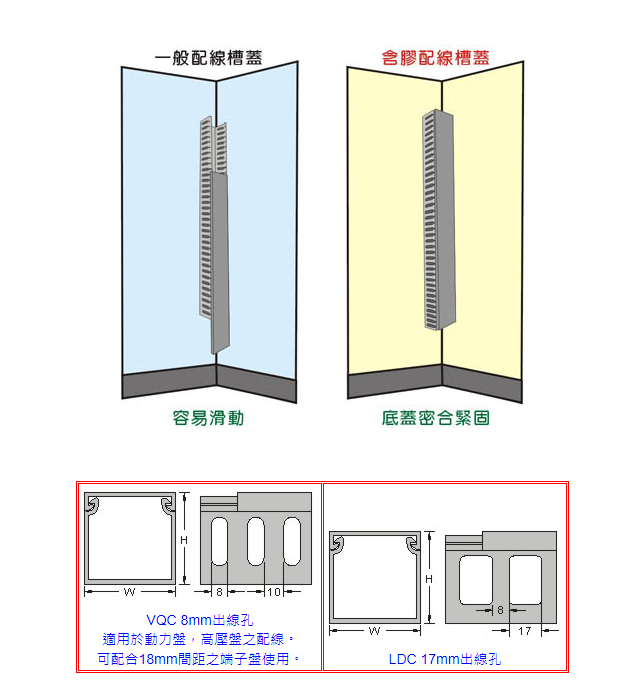 一般配線槽蓋

含膠配線槽蓋

容易滑動

底蓋密合緊固

H

W

8

10

VQC 8mm出線孔
適用於動力盤，高壓盤之配線。
可配合18mm間距之端子盤使用。

H

W

8

17

LDC 17mm出線孔