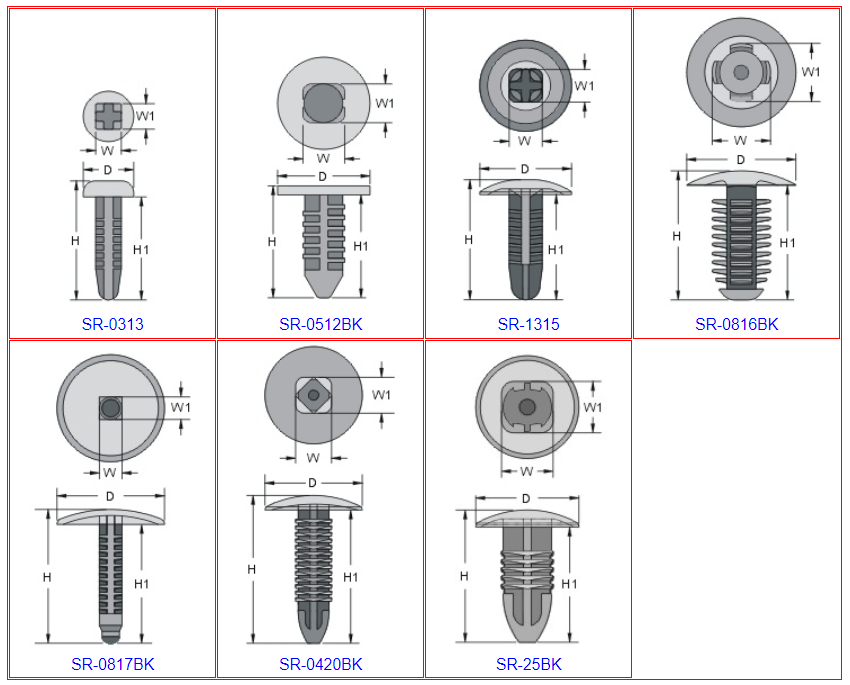 W1
W
D
H
H1
SR-0313

W1
W
D
H
H1
SR-0512BK

W1
W
D
H
H1
SR-1315

W1
W
D
H
H1
SR-0816BK

W1
W
D
H
H1
SR-0817BK

W1
W
D
H
H1
SR-0420BK

W1
W
D
H
H1
SR-25BK