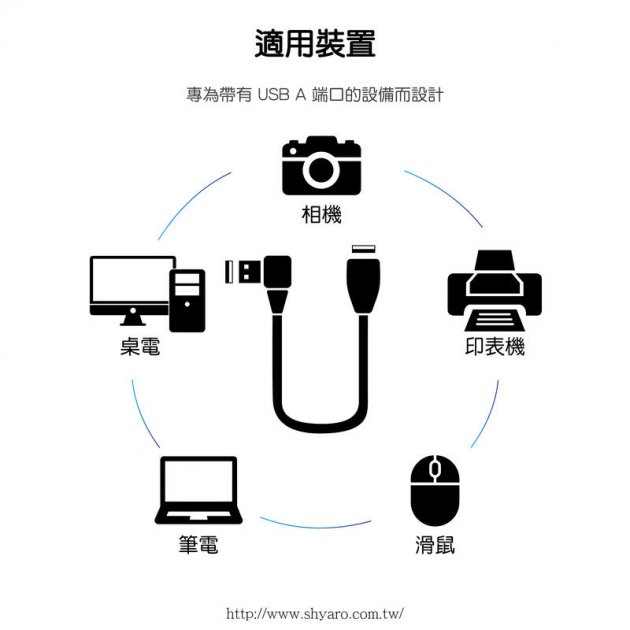 適用裝置

專為帶有 USB A 端口的設備而設計

相機

桌電

印表機

筆電

滑鼠

http://www.shyaro.com.tw/